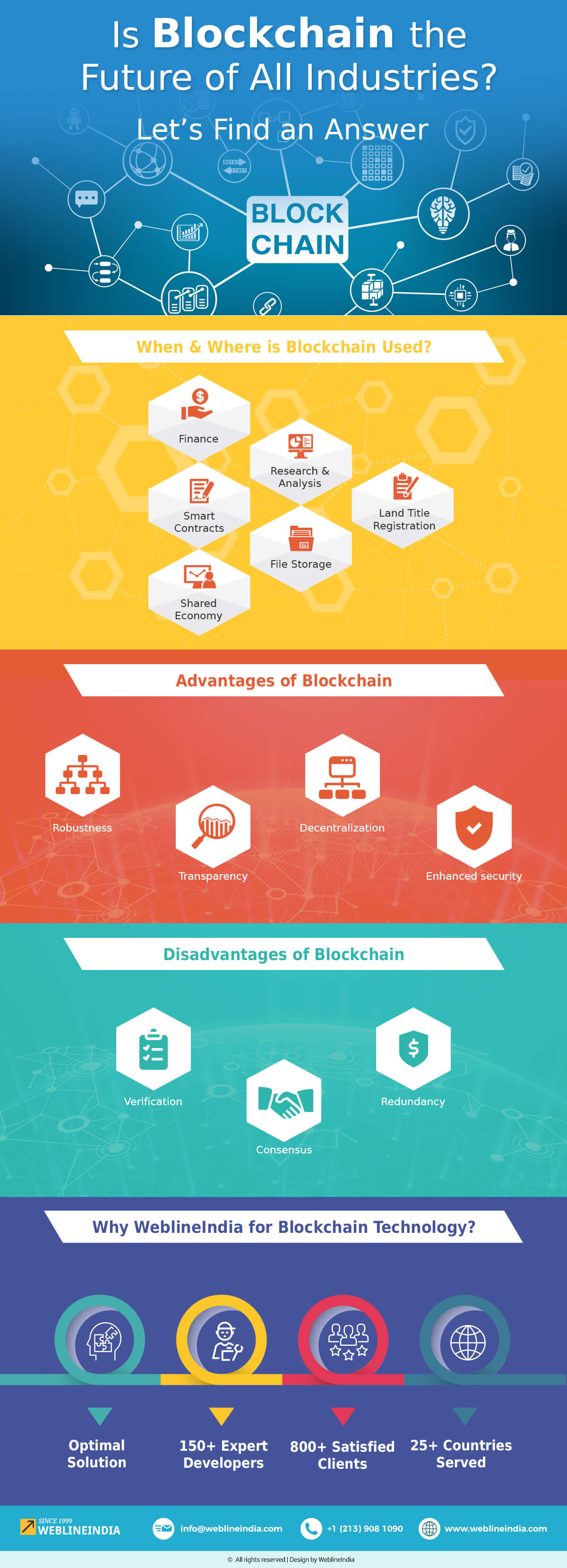 Is Blockchain the Future of All Industries?

Let's Find an Answer

BLOCK CHAIN

When & Where is Blockchain Used?

Finance

Research & Analysis

Smart Contracts

Land Title Registration

File Storage

Shared Economy

Advantages of Blockchain

Robustness

Transparency

Decentralization

Enhanced security

Disadvantages of Blockchain

Verification

Consensus

Redundancy

Why WeblineIndia for Blockchain Technology?

Optimal Solution

150+ Expert Developers

800+ Satisfied Clients

25+ Countries Served

SINCE 1999 WEBLINEINDIA

info@weblineindia.com

+1 (213) 908 1090

www.weblineindia.com

© All rights reserved | Design by WeblineIndia