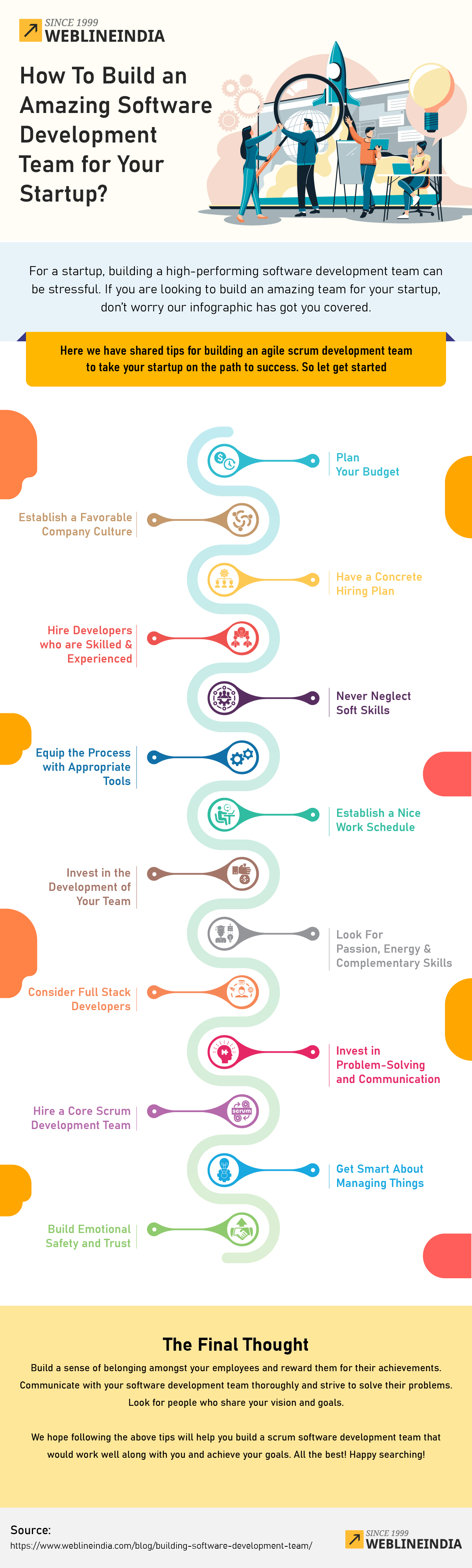 SINCE 1999
WEBLINEINDIA

How To Build an Amazing Software Development Team for Your Startup?

For a startup, building a high-performing software development team can be stressful. If you are looking to build an amazing team for your startup, don't worry our infographic has got you covered.

Here we have shared tips for building an agile scrum development team to take your startup on the path to success. So let get started

Plan Your Budget

Establish a Favorable Company Culture

Have a Concrete Hiring Plan

Hire Developers who are Skilled & Experienced

Never Neglect Soft Skills

Equip the Process with Appropriate Tools

Establish a Nice Work Schedule

Invest in the Development of Your Team

Look For Passion, Energy & Complementary Skills

Consider Full Stack Developers

Invest in Problem-Solving and Communication

Hire a Core Scrum Development Team

scrum

Get Smart About Managing Things

Build Emotional Safety and Trust

The Final Thought

Build a sense of belonging amongst your employees and reward them for their achievements. Communicate with your software development team thoroughly and strive to solve their problems. Look for people who share your vision and goals.

We hope following the above tips will help you build a scrum software development team that would work well along with you and achieve your goals. All the best! Happy searching!

Source:
https://www.weblineindia.com/blog/building-software-development-team/

SINCE 1999
WEBLINEINDIA